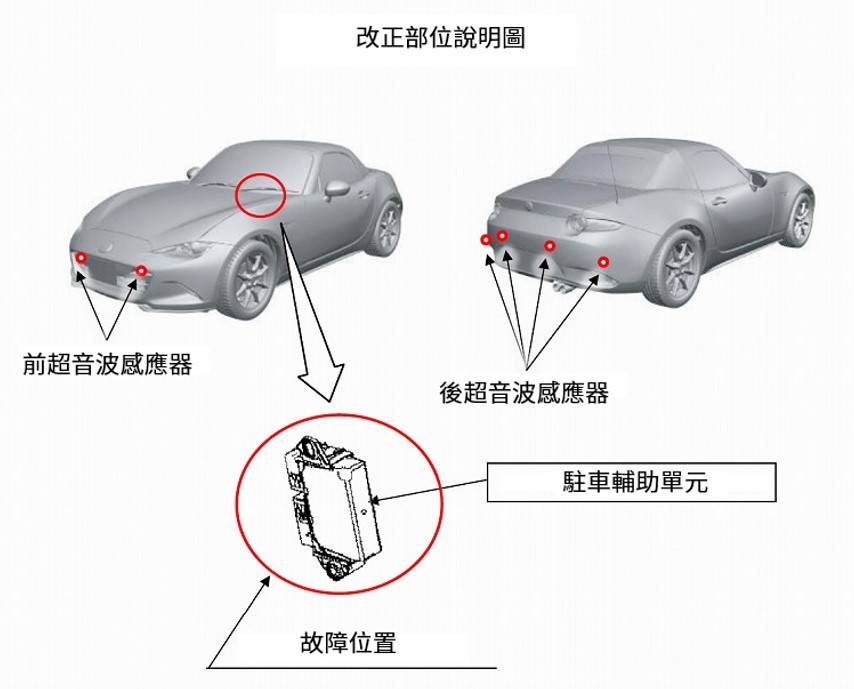 改正部位說明圖

前超音波感應器

後超音波感應器

駐車輔助單元

故障位置